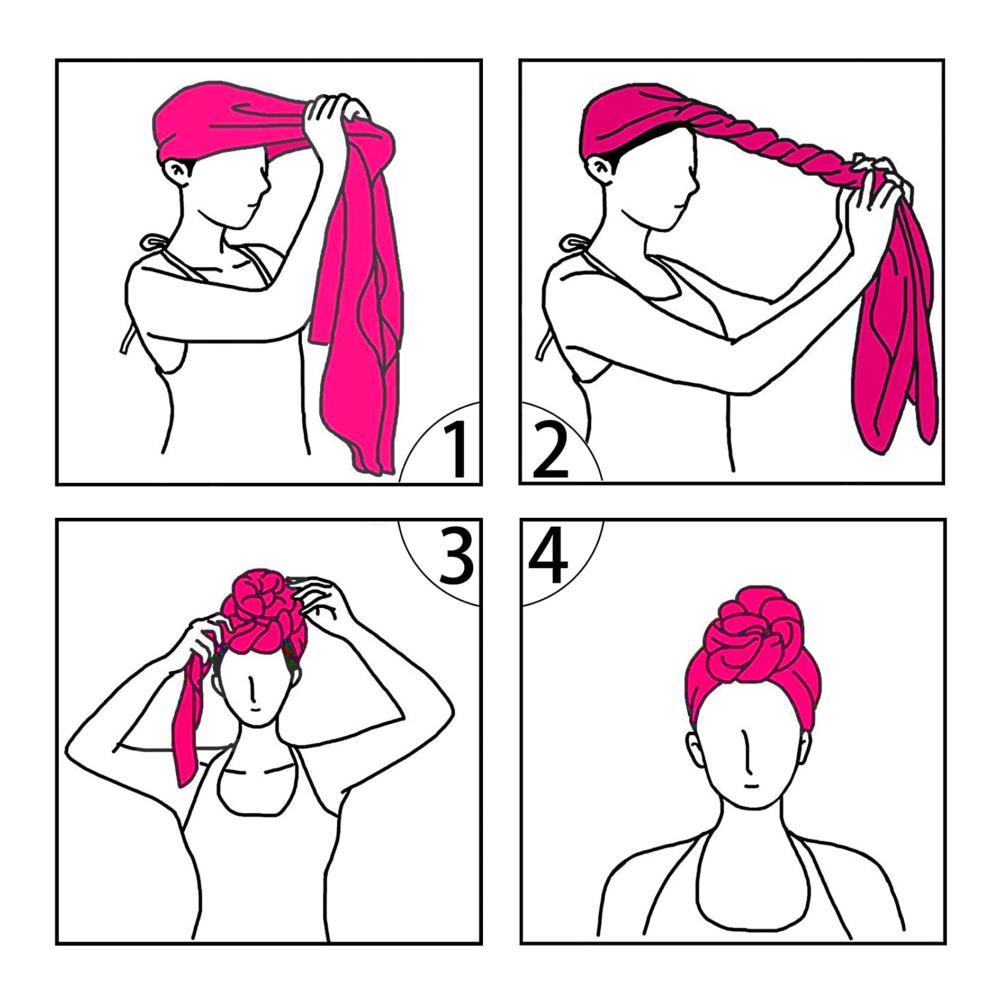 1
2
3
4